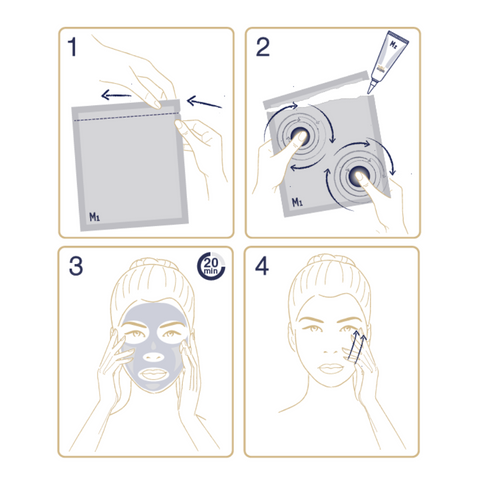 1

M1

2

M2

M1

3

20 min

4