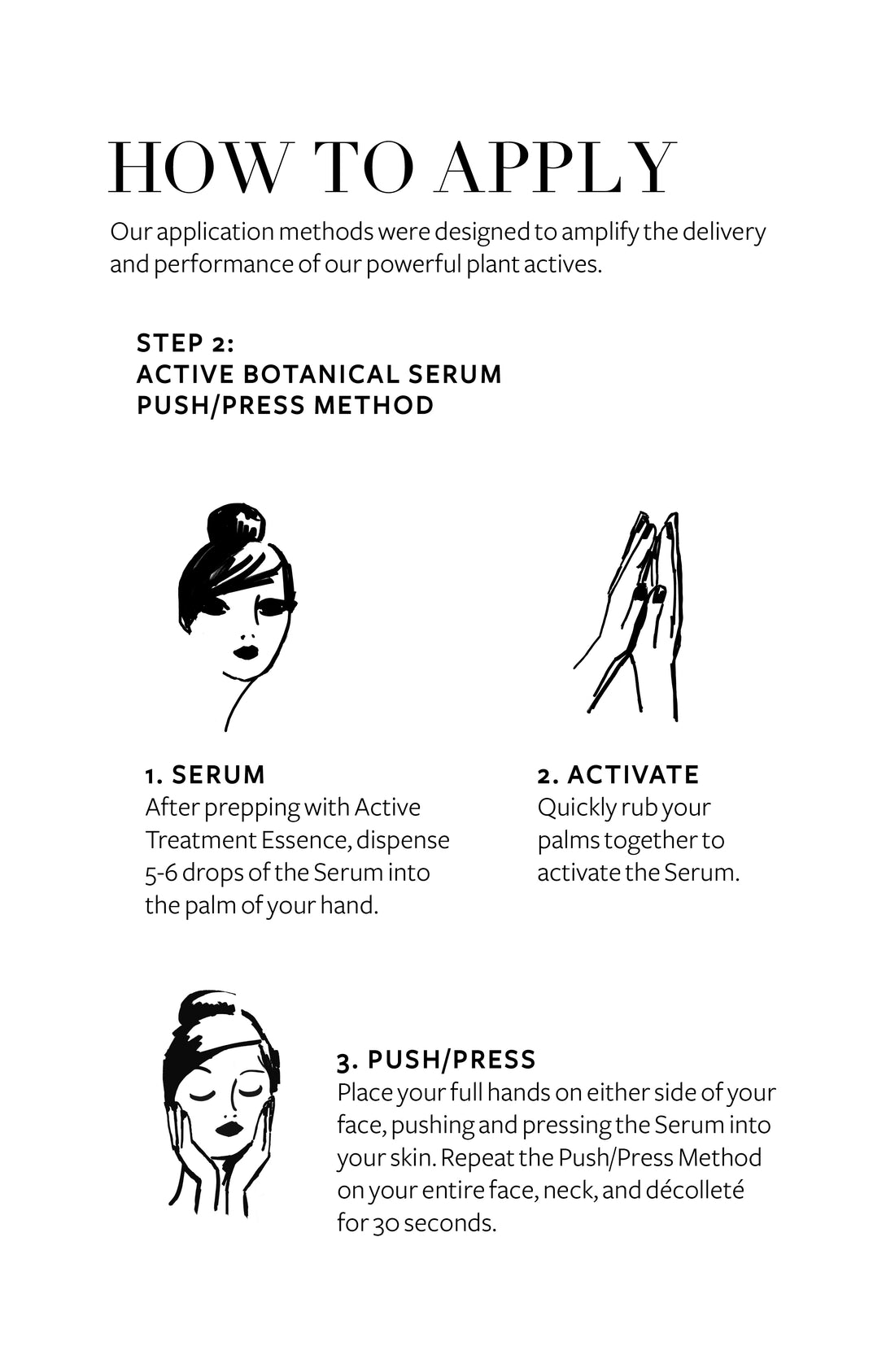 HOW TO APPLY

Our application methods were designed to amplify the delivery and performance of our powerful plant actives.

STEP 2:
ACTIVE BOTANICAL SERUM
PUSH/PRESS METHOD

1. SERUM
After prepping with Active Treatment Essence, dispense 5-6 drops of the Serum into the palm of your hand.

2. ACTIVATE
Quickly rub your palms together to activate the Serum.

3. PUSH/PRESS
Place your full hands on either side of your face, pushing and pressing the Serum into your skin. Repeat the Push/Press Method on your entire face, neck, and décolleté for 30 seconds.